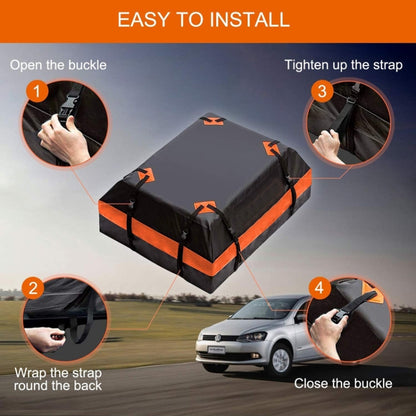 EASY TO INSTALL

Open the buckle

1

Tighten up the strap

3

2

Wrap the strap round the back

4

Close the buckle