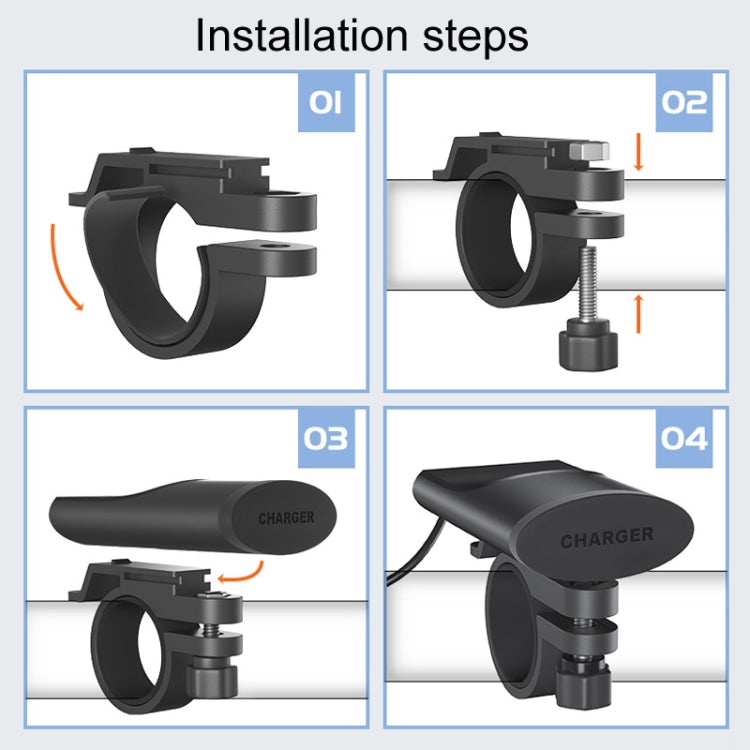 Installation steps

01

02

03

CHARGER

04

CHARGER