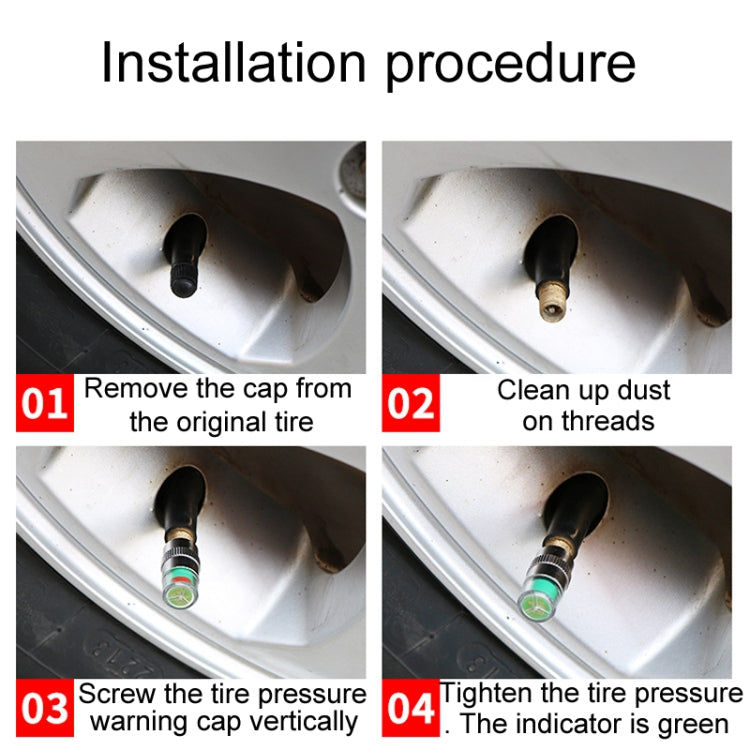 Installation procedure

01 Remove the cap from the original tire

02 Clean up dust on threads

03 Screw the tire pressure warning cap vertically

04 Tighten the tire pressure . The indicator is green