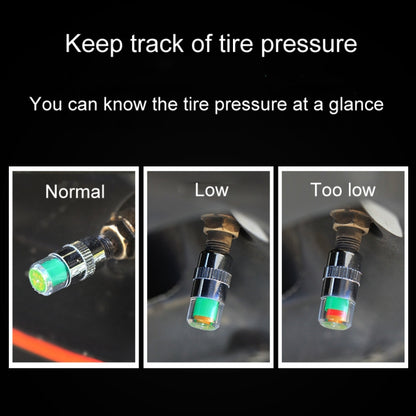 Keep track of tire pressure

You can know the tire pressure at a glance

Normal

Low

Too low