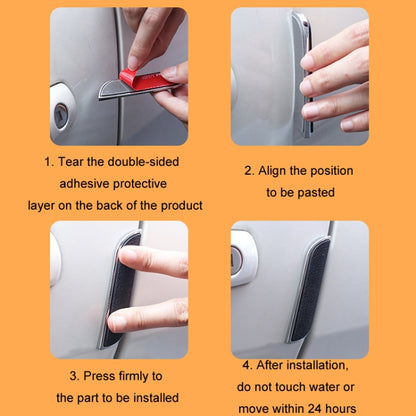 1. Tear the double-sided adhesive protective layer on the back of the product

2. Align the position to be pasted

3. Press firmly to the part to be installed

4. After installation, do not touch water or move within 24 hours