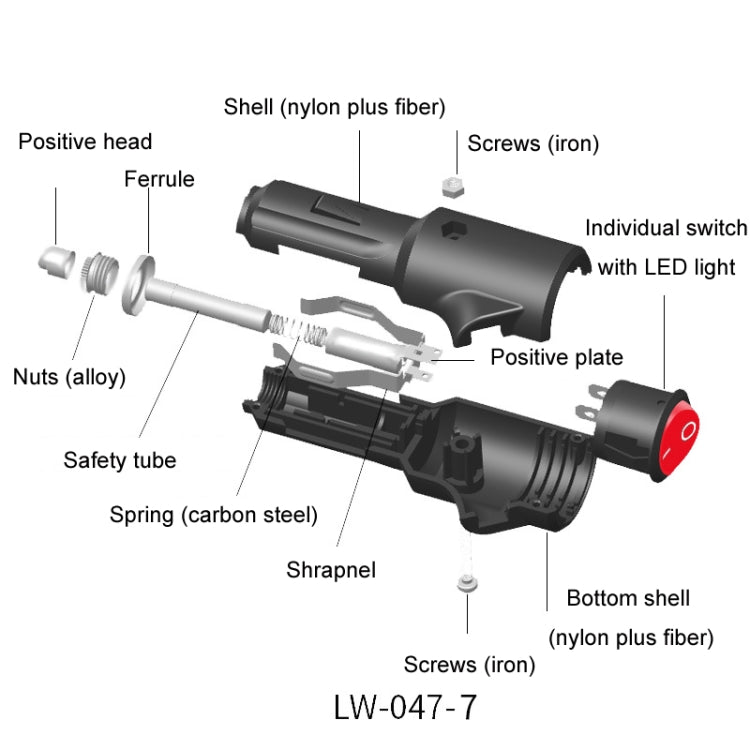 Shell (nylon plus fiber)

Positive head

Screws (iron)

Ferrule

Individual switch with LED light

Nuts (alloy)

Positive plate

Safety tube

Spring (carbon steel)

Shrapnel

Bottom shell (nylon plus fiber)

Screws (iron)

LW-047-7