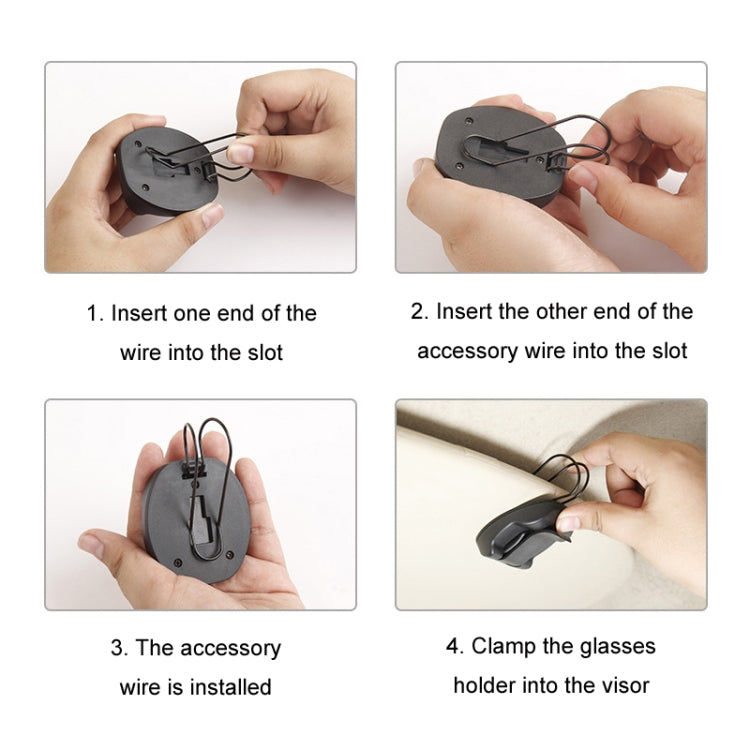 1. Insert one end of the wire into the slot

2. Insert the other end of the accessory wire into the slot

3. The accessory wire is installed

4. Clamp the glasses holder into the visor