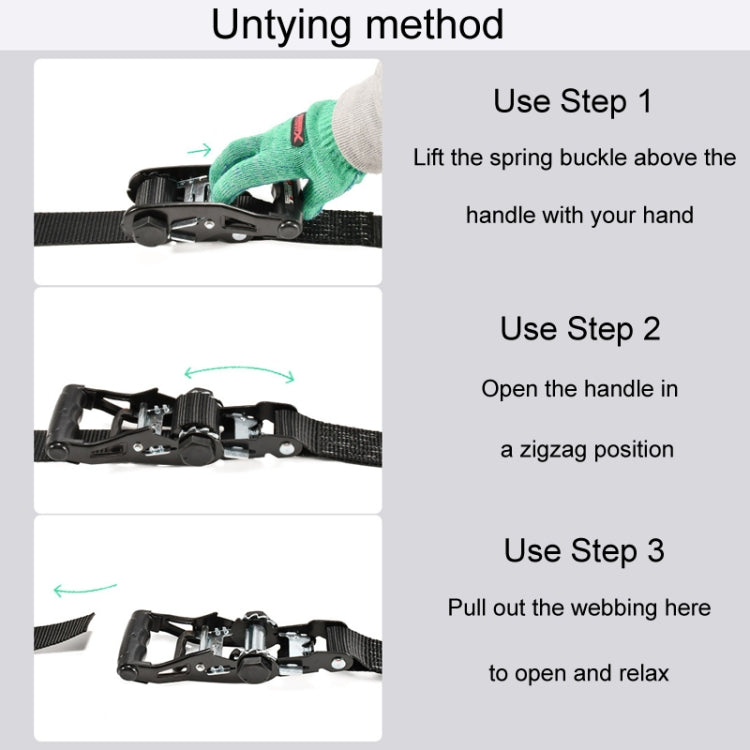 Untying method

Use Step 1

Lift the spring buckle above the handle with your hand

Use Step 2

Open the handle in a zigzag position

Use Step 3

Pull out the webbing here to open and relax