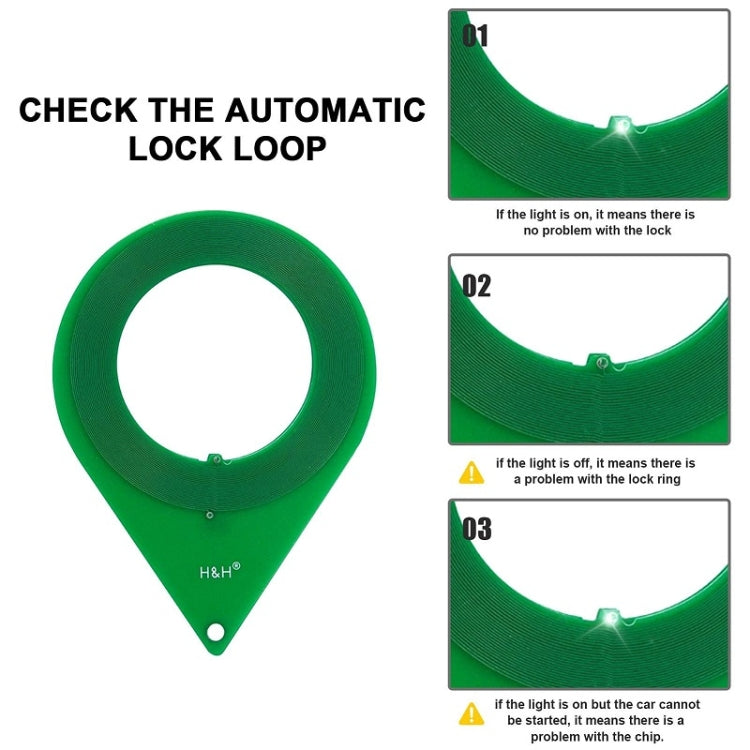 CHECK THE AUTOMATIC LOCK LOOP

H&H®

01

If the light is on, it means there is no problem with the lock

02

if the light is off, it means there is a problem with the lock ring

03

if the light is on but the car cannot be started, it means there is a problem with the chip.