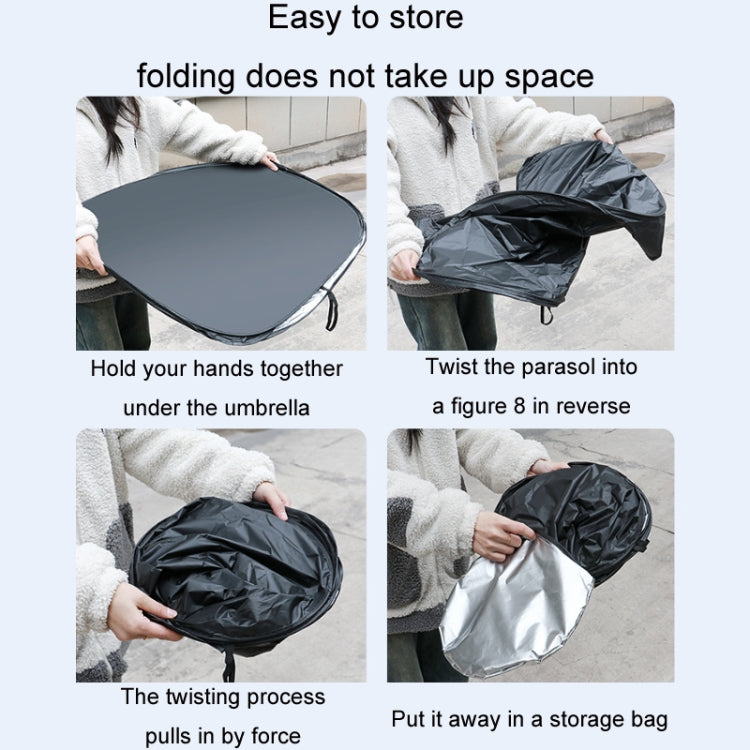 Easy to store

folding does not take up space

Hold your hands together under the umbrella

Twist the parasol into a figure 8 in reverse

The twisting process pulls in by force

Put it away in a storage bag