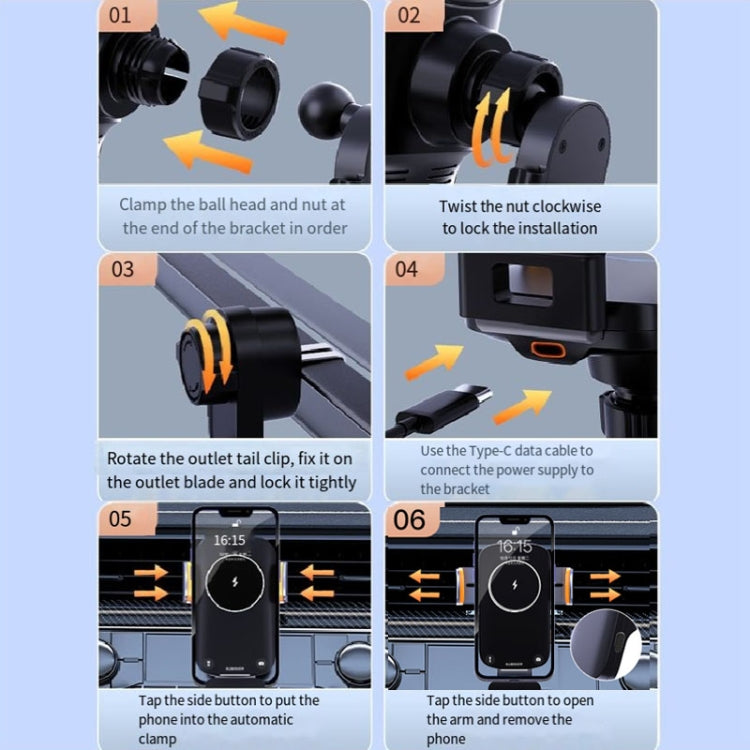 01

Clamp the ball head and nut at the end of the bracket in order

02

Twist the nut clockwise to lock the installation

03

Rotate the outlet tail clip, fix it on the outlet blade and lock it tightly

04

Use the Type-C data cable to connect the power supply to the bracket

05

16:15

Tap the side button to put the phone into the automatic clamp

06

16:15

Tap the side button to open the arm and remove the phone