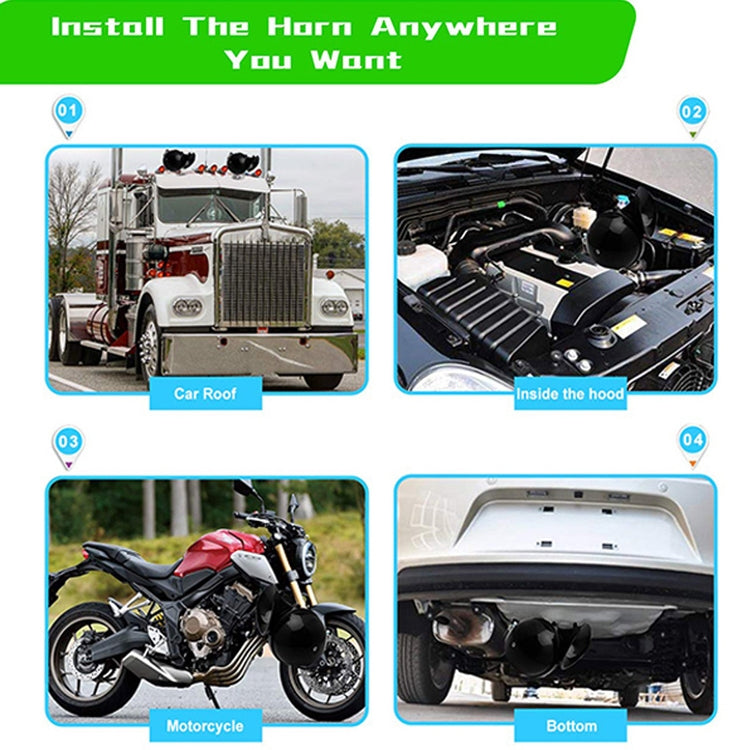 Install The Horn Anywhere You Want

01

02

Car Roof

Inside the hood

03

04

Motorcycle

Bottom