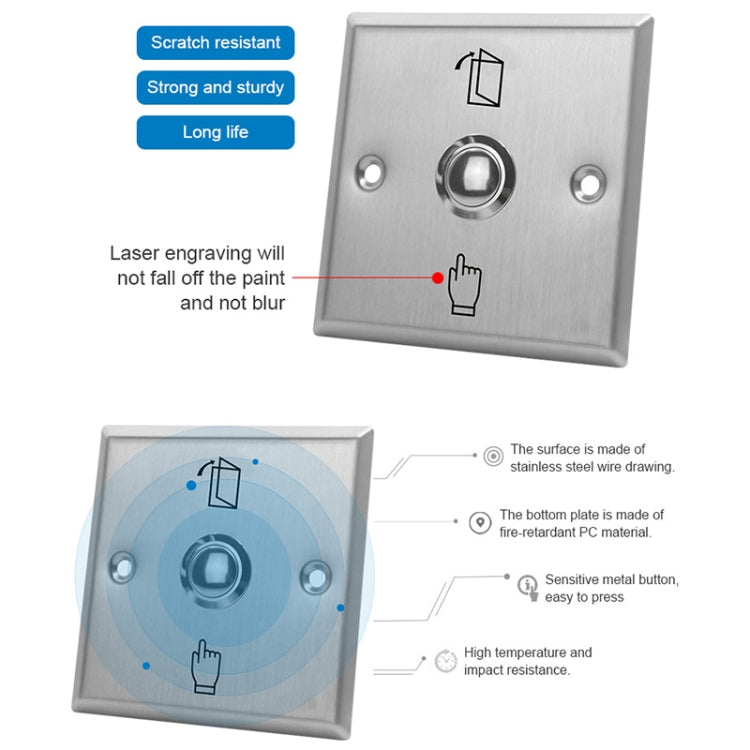 Scratch resistant

Strong and sturdy

Long life

Laser engraving will not fall off the paint and not blur

The surface is made of stainless steel wire drawing.

The bottom plate is made of fire-retardant PC material.

Sensitive metal button, easy to press

High temperature and impact resistance.