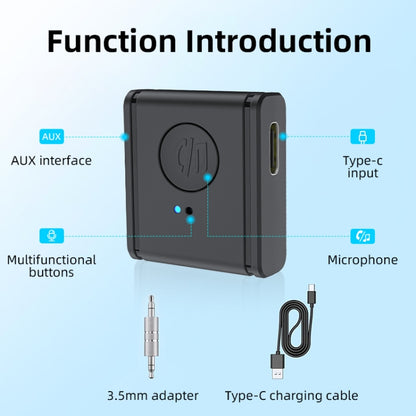 Function Introduction

AUX

AUX interface

Type-c input

Multifunctional buttons

Microphone

3.5mm adapter

Type-C charging cable