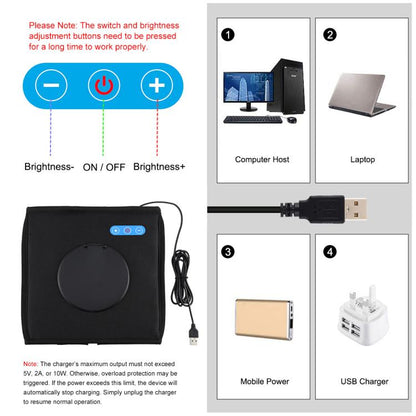 Please Note: The switch and brightness adjustment buttons need to be pressed for a long time to work properly.

Brightness- ON / OFF Brightness+

Note: The charger's maximum output must not exceed 5V, 2A, or 10W. Otherwise, overload protection may be triggered. If the power exceeds this limit, the device will automatically stop charging. Simply unplug the charger to resume normal operation.

1

Computer Host

2

Laptop

3

Mobile Power

4

USB Charger