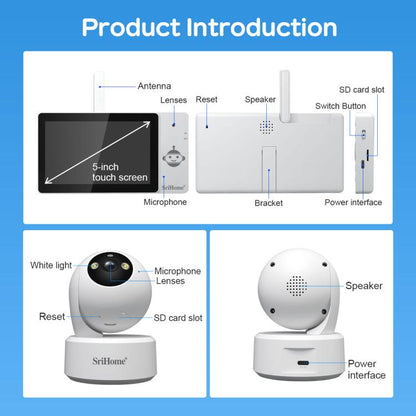 Product Introduction

Antenna
Lenses
5-inch touch screen
SriHome
Microphone
Reset
Speaker
Bracket
SD card slot
Switch Button
Power interface

White light
Microphone
Lenses
Reset
SD card slot
SriHome

Speaker
Power interface