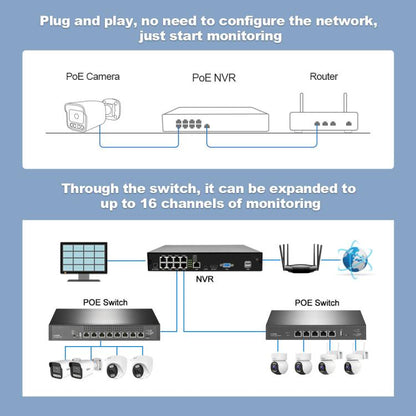 Plug and play, no need to configure the network, just start monitoring

PoE Camera

PoE NVR

Router

Through the switch, it can be expanded to up to 16 channels of monitoring

NVR

POE Switch

POE Switch