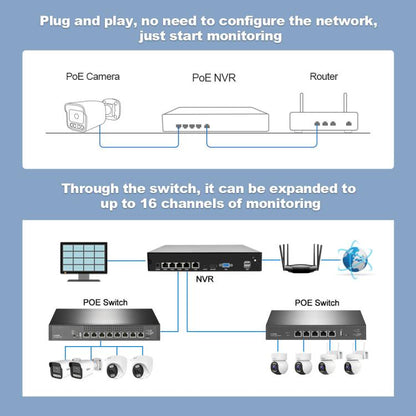 Plug and play, no need to configure the network, just start monitoring

PoE Camera

PoE NVR

Router

Through the switch, it can be expanded to up to 16 channels of monitoring

NVR

POE Switch

POE Switch