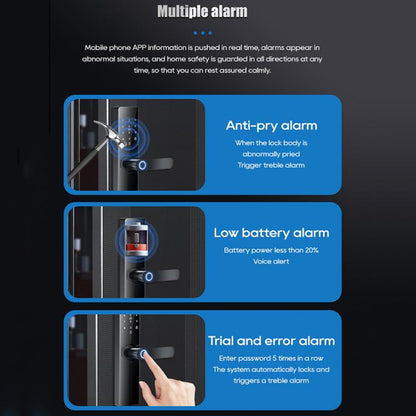 Multiple alarm

Mobile phone APP information is pushed in real time, alarms appear in abnormal situations, and home safety is guarded in all directions at any time, so that you can rest assured calmly.

Anti-pry alarm
When the lock body is abnormally pried
Trigger treble alarm

Low battery alarm
Battery power less than 20%
Voice alert

Trial and error alarm
Enter password 5 times in a row
The system automatically locks and triggers a treble alarm