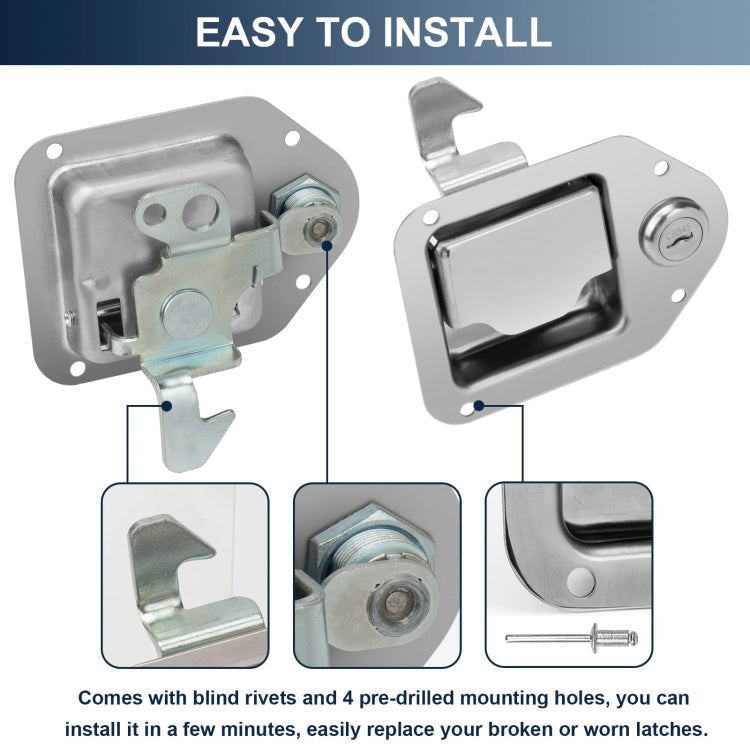 EASY TO INSTALL

CH545

Comes with blind rivets and 4 pre-drilled mounting holes, you can install it in a few minutes, easily replace your broken or worn latches.