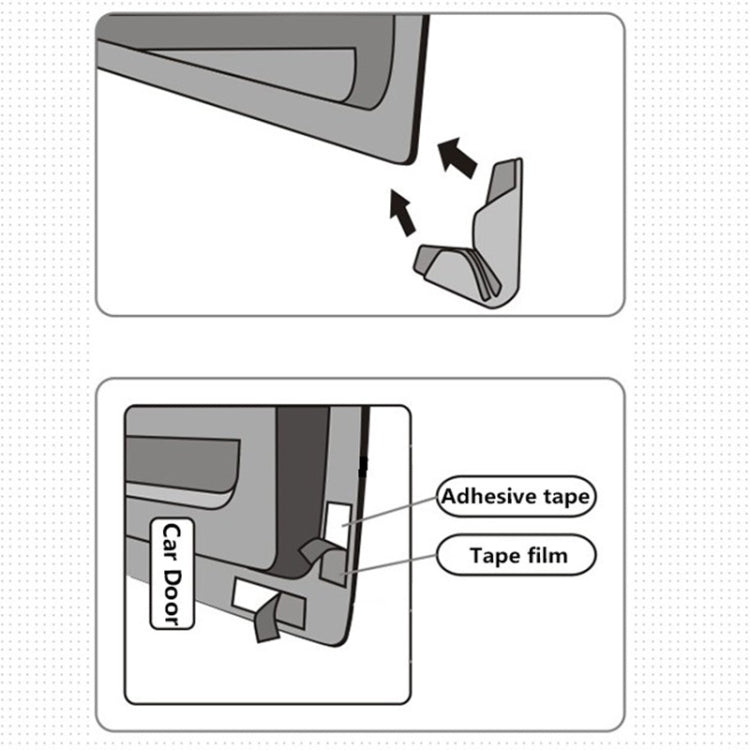 Car Door

Adhesive tape

Tape film