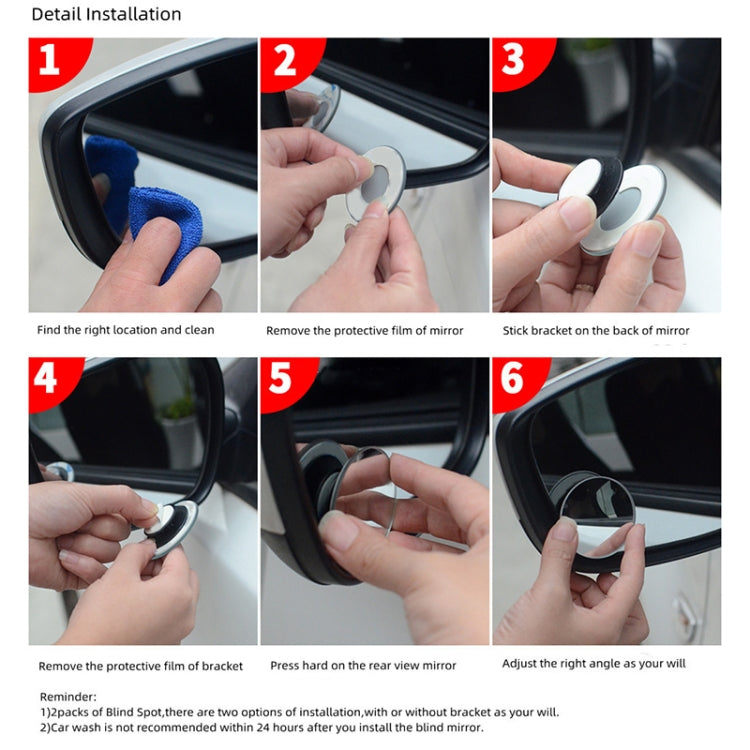 Detail Installation

1

Find the right location and clean

2

Remove the protective film of mirror

3

Stick bracket on the back of mirror

4

Remove the protective film of bracket

5

Press hard on the rear view mirror

6

Adjust the right angle as your will

Reminder:
1)2packs of Blind Spot,there are two options of installation,with or without bracket as your will.
2)Car wash is not recommended within 24 hours after you install the blind mirror.