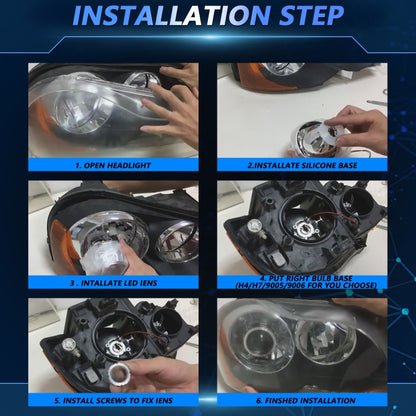 INSTALLATION STEP

1. OPEN HEADLIGHT

2.INSTALLATE SILICONE BASE

3 . INTALLATE LED IENS

4. PUT RIGHT BULB BASE (H4/H7/9005/9006 FOR YOU CHOOSE)

5. INSTALL SCREWS TO FIX IENS

6. FINSHED INSTALLATION