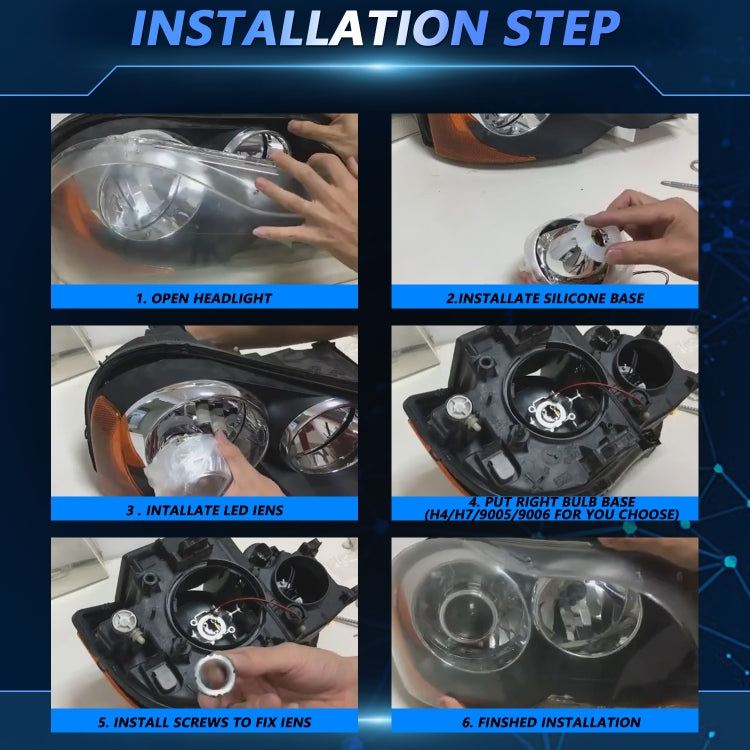 INSTALLATION STEP

1. OPEN HEADLIGHT

2.INSTALLATE SILICONE BASE

3 . INTALLATE LED IENS

4. PUT RIGHT BULB BASE (H4/H7/9005/9006 FOR YOU CHOOSE)

5. INSTALL SCREWS TO FIX IENS

6. FINSHED INSTALLATION