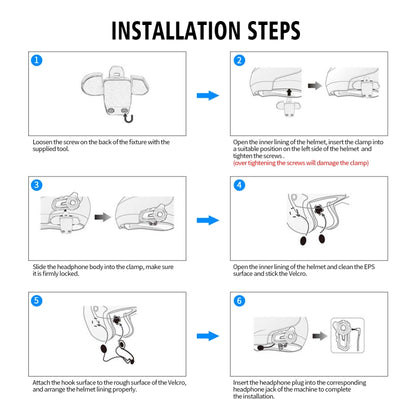 INSTALLATION STEPS

1

Loosen the screw on the back of the fixture with the supplied tool.

2

Open the inner lining of the helmet, insert the clamp into a suitable position on the left side of the helmet and tighten the screws .
(over tightening the screws will damage the clamp)

3

Slide the headphone body into the clamp, make sure it is firmly locked.

4

Open the inner lining of the helmet and clean the EPS surface and stick the Velcro.

5

Attach the hook surface to the rough surface of the Velcro, and arrange the helmet lining properly.

6

Insert the headphone plug into the corresponding headphone jack of the machine to complete the installation.