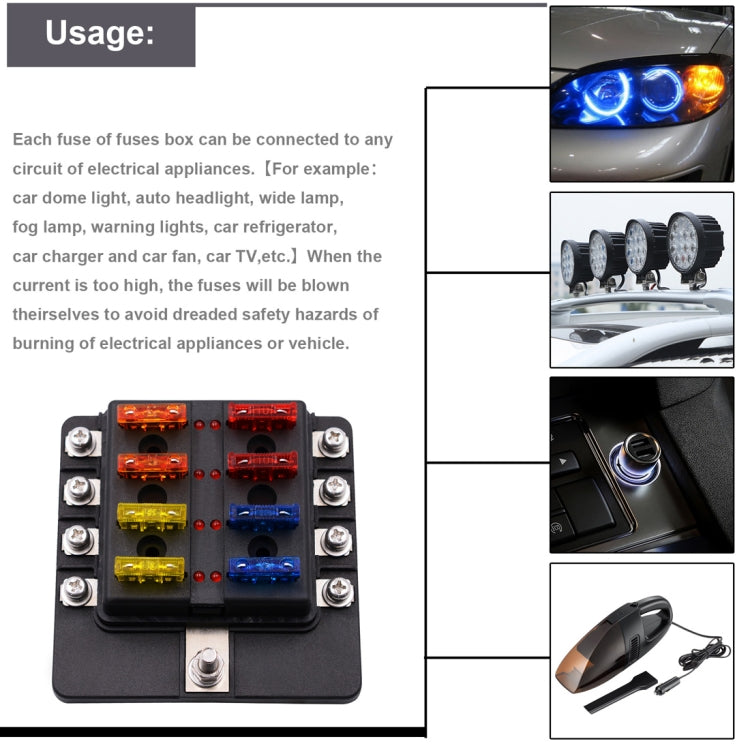 Usage:

Each fuse of fuses box can be connected to any circuit of electrical appliances.【For example: car dome light, auto headlight, wide lamp, fog lamp, warning lights, car refrigerator, car charger and car fan, car TV,etc.】When the current is too high, the fuses will be blown theirselves to avoid dreaded safety hazards of burning of electrical appliances or vehicle.