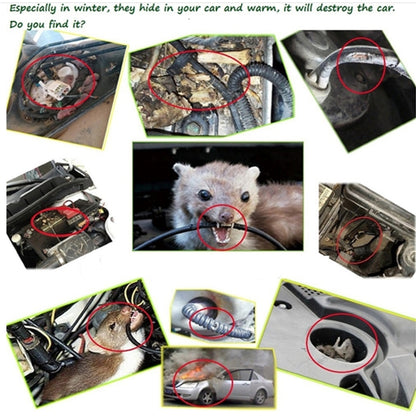 Especially in winter, they hide in your car and warm, it will destroy the car.
Do you find it?