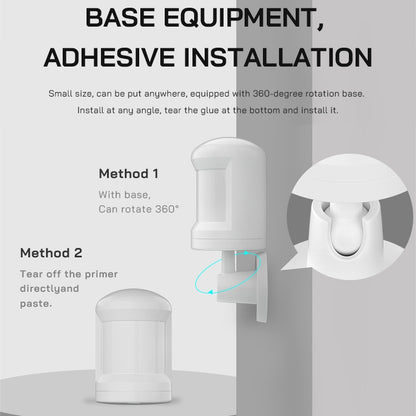 BASE EQUIPMENT, ADHESIVE INSTALLATION

Small size, can be put anywhere, equipped with 360-degree rotation base. Install at any angle, tear the glue at the bottom and install it.

Method 1

With base, Can rotate 360°

Method 2

Tear off the primer directlyand paste.