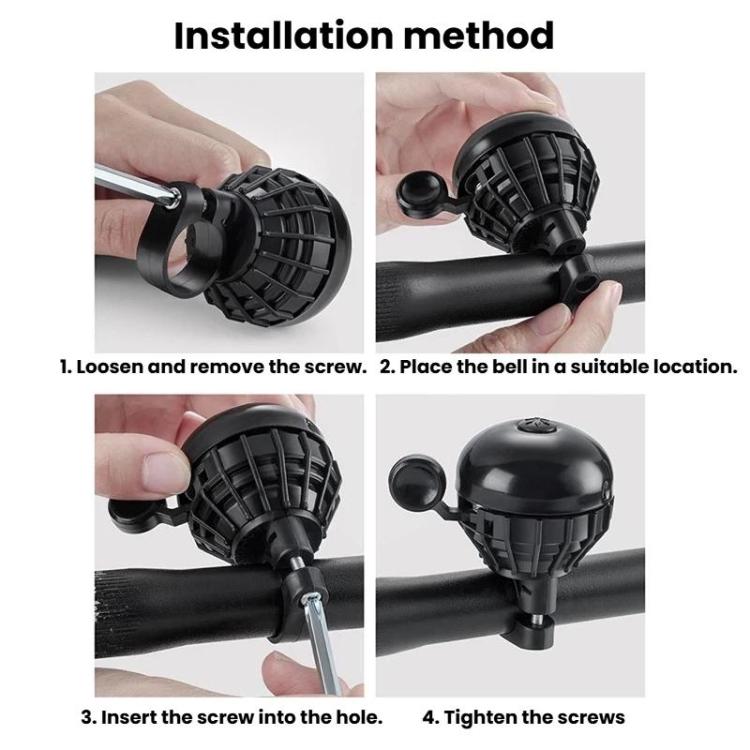 Installation method

1. Loosen and remove the screw.

2. Place the bell in a suitable location.

3. Insert the screw into the hole.

4. Tighten the screws