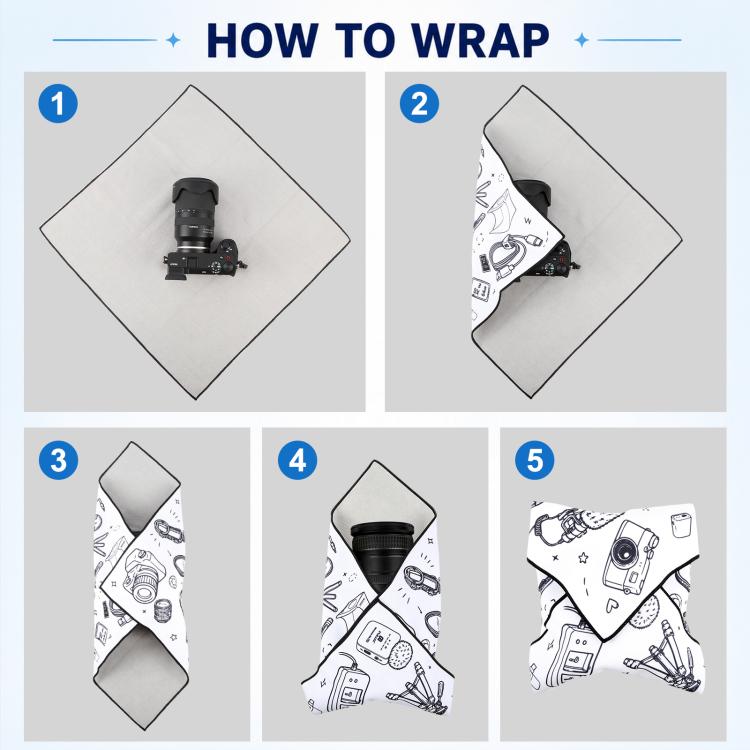 HOW TO WRAP

1

2

3

4

5